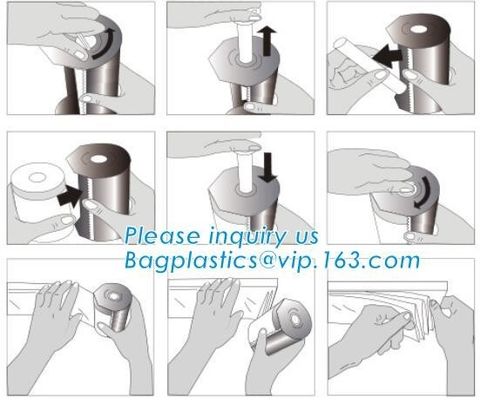 Please inquiry us
Bagplastics@vip.163.com