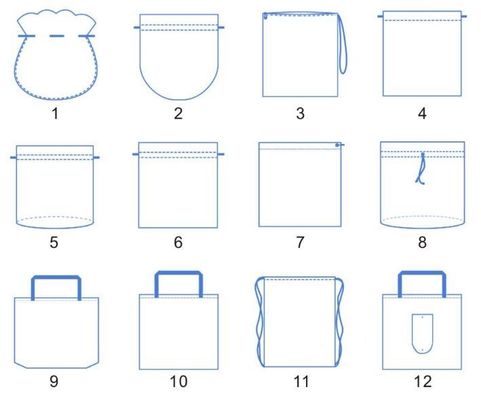 1 2 3 4

5 6 7 8

9 10 11 12