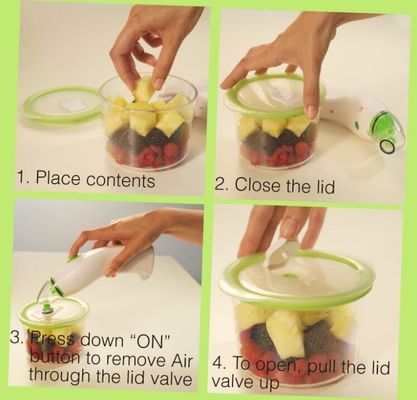 1. Place contents

2. Close the lid

3. Press down "ON" button to remove Air through the lid valve

4. To open, pull the lid valve up