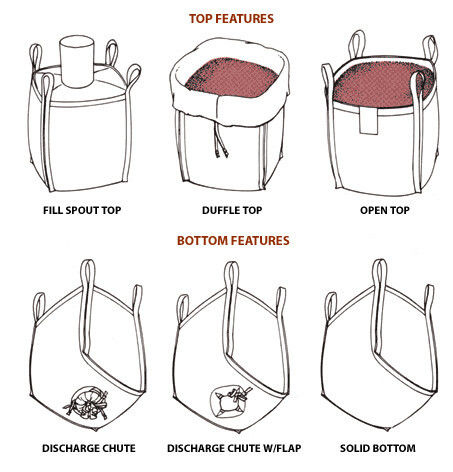 TOP FEATURES

FILL SPOUT TOP

DUFFLE TOP

OPEN TOP

BOTTOM FEATURES

DISCHARGE CHUTE

DISCHARGE CHUTE W/FLAP

SOLID BOTTOM